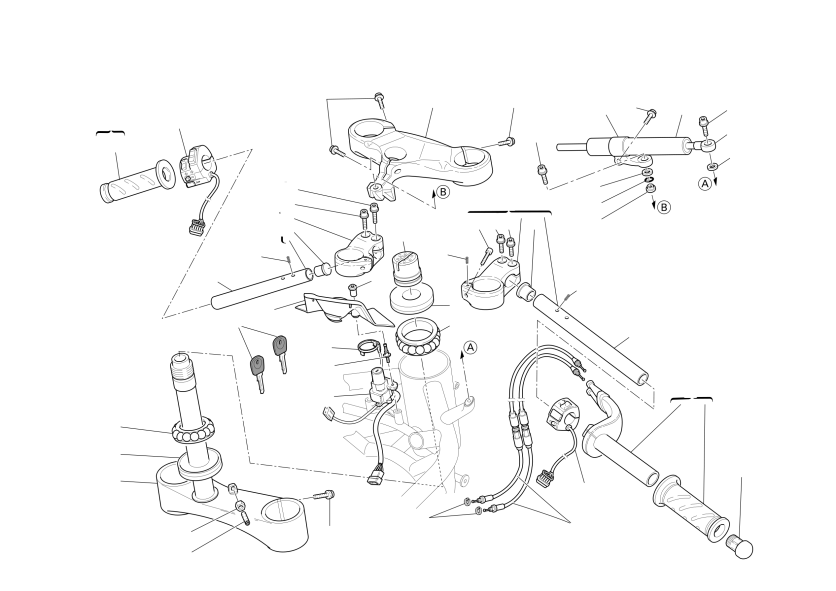 B
A
B
A