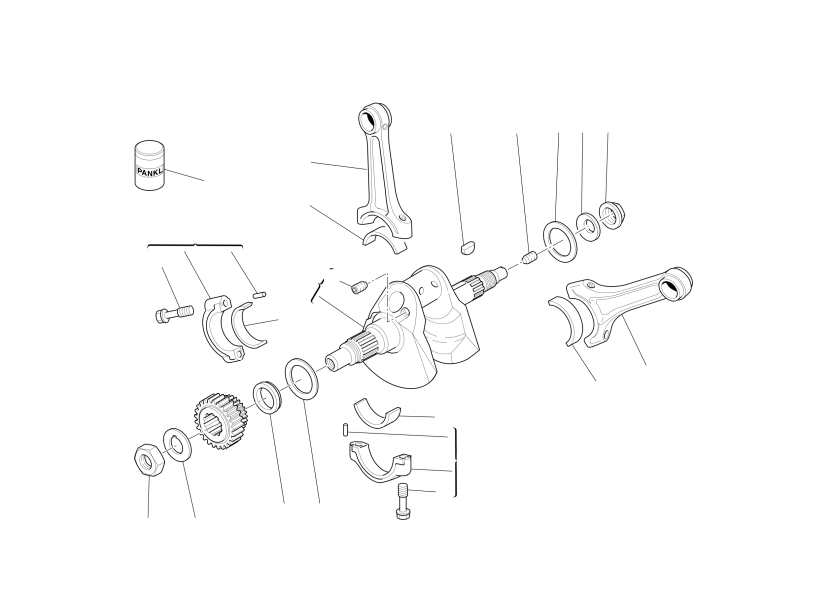 PANKL