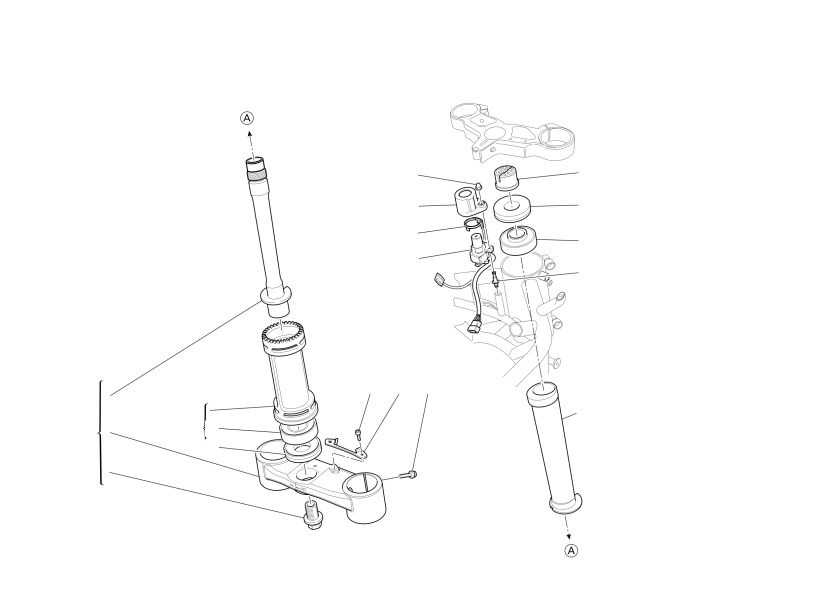 A

A