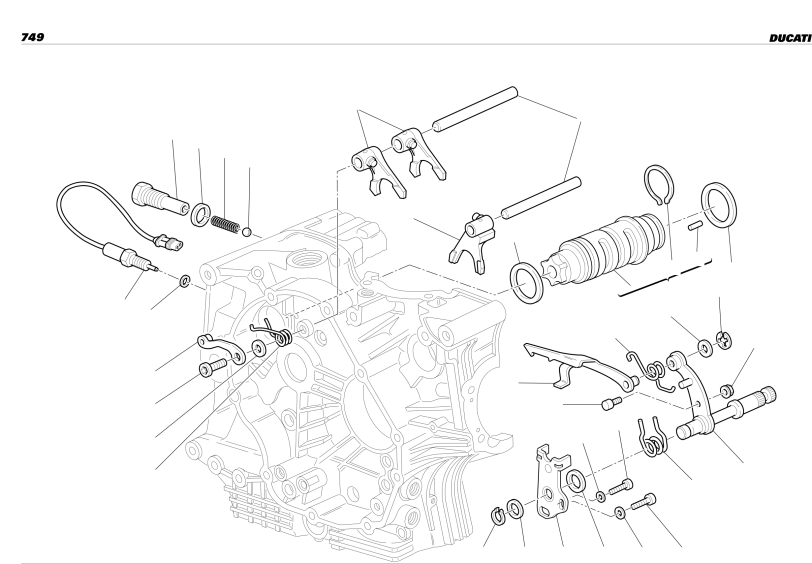 749

DUCATI