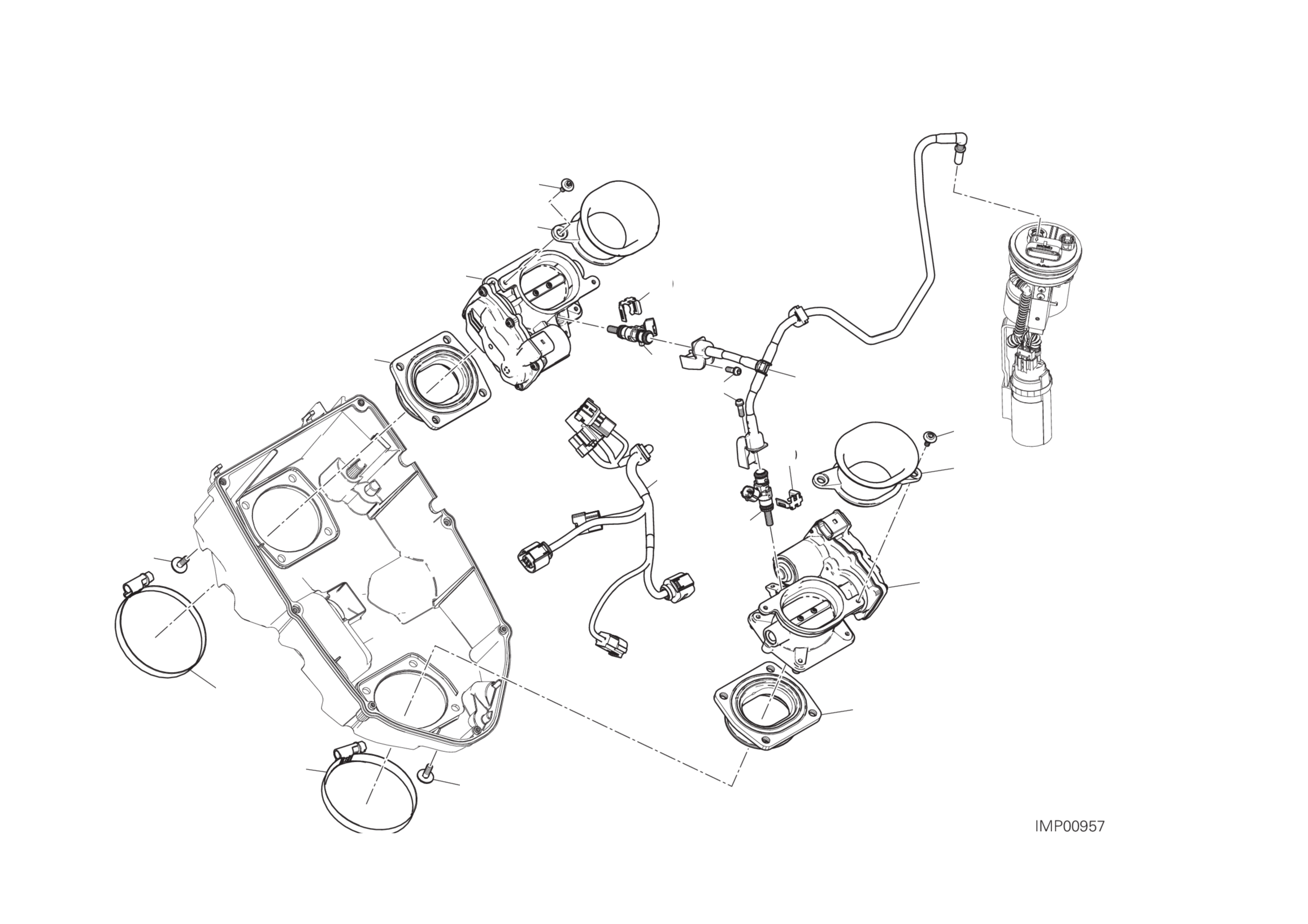 IMP00957