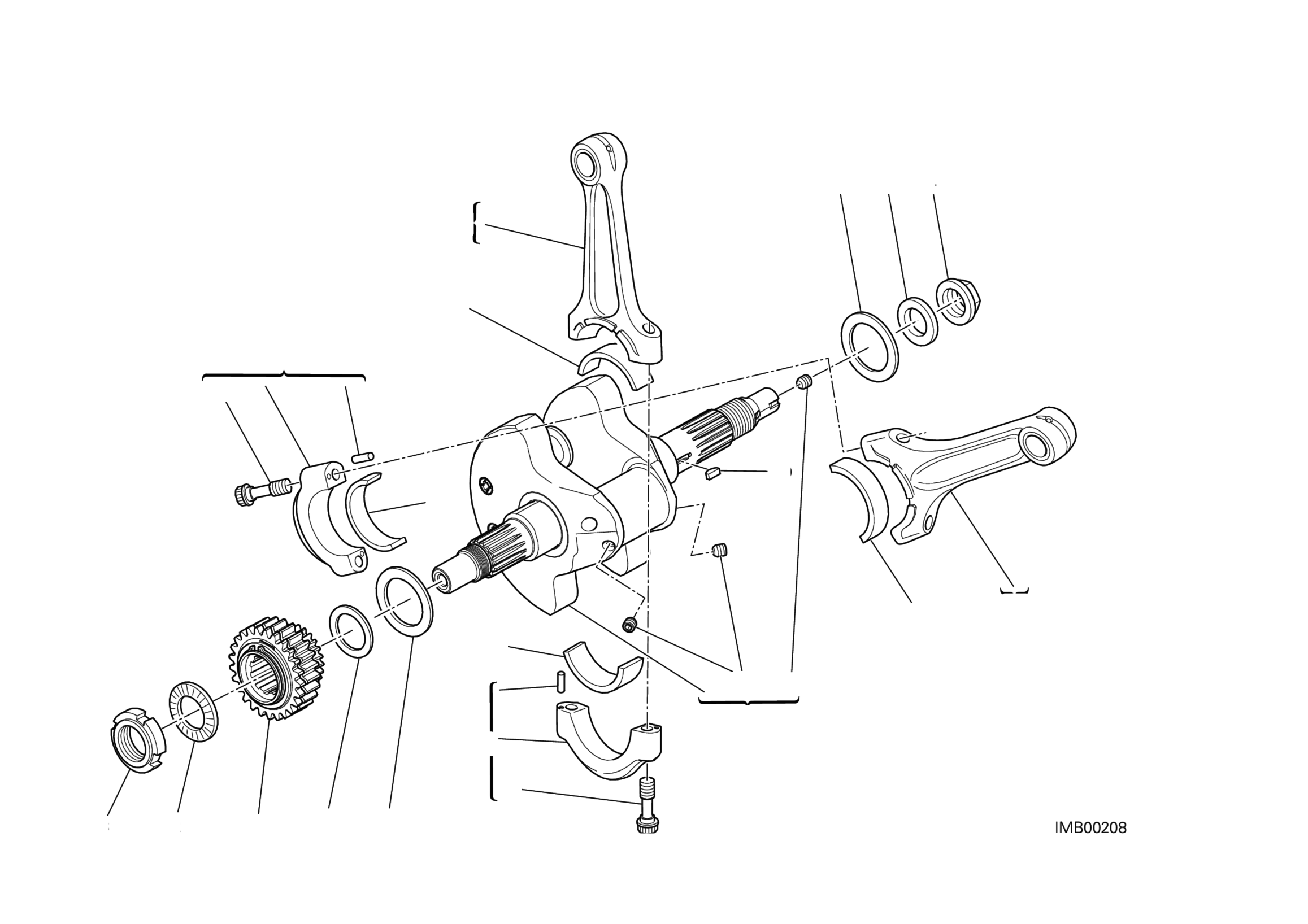 IMB00208