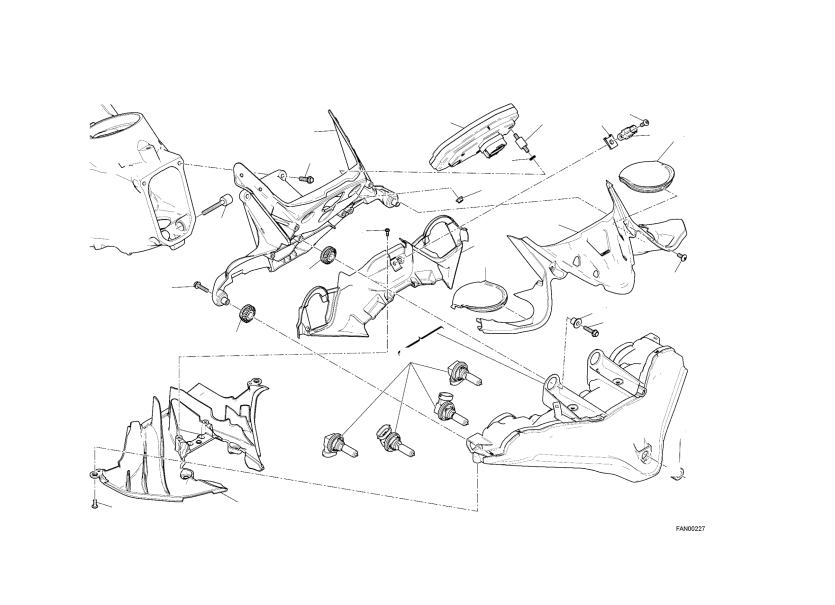 FAN00227