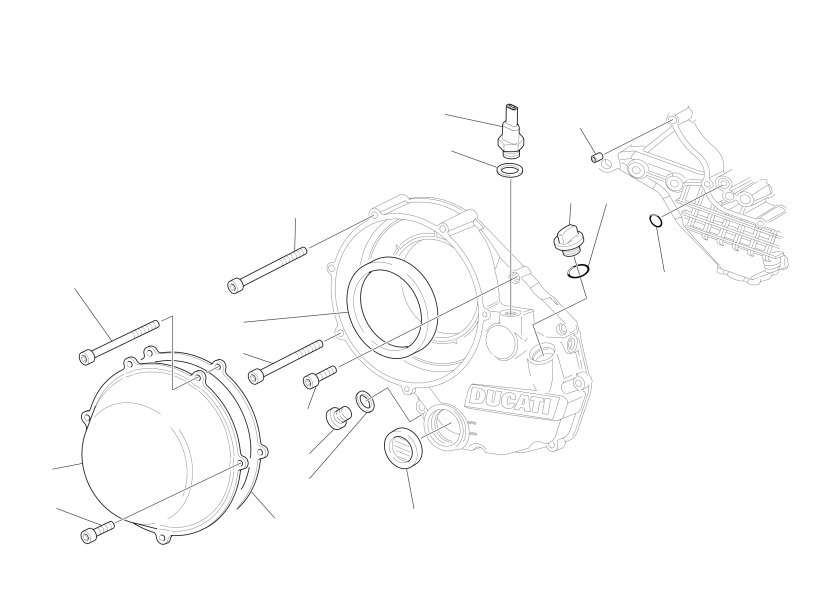 DUCATI