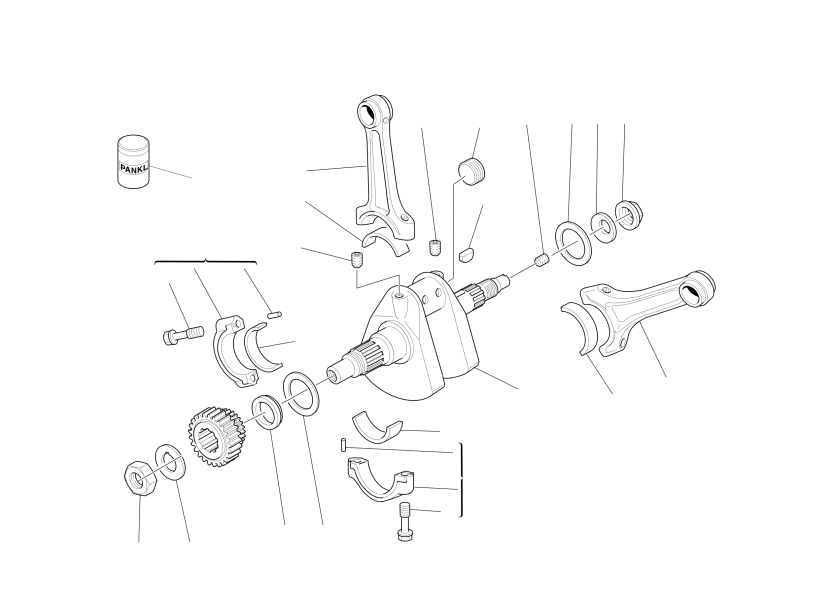 PANKL