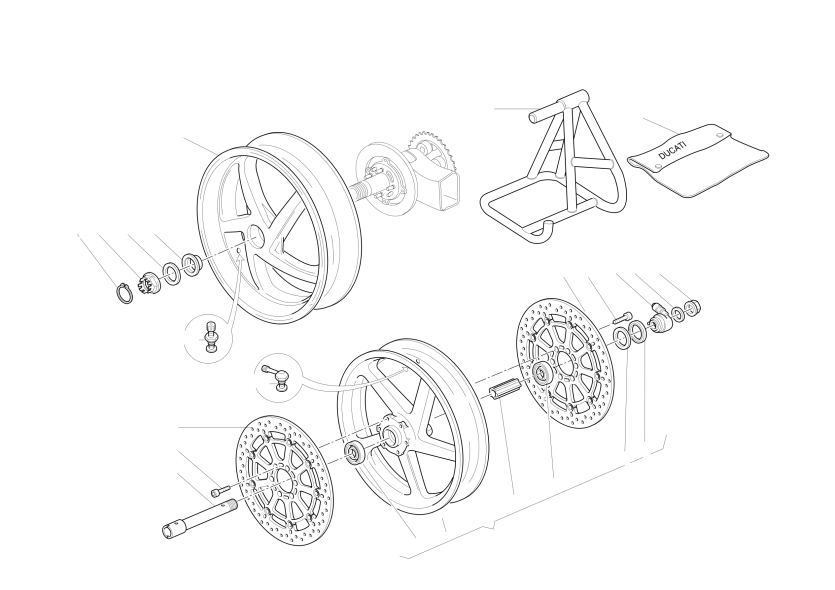 DUCATI