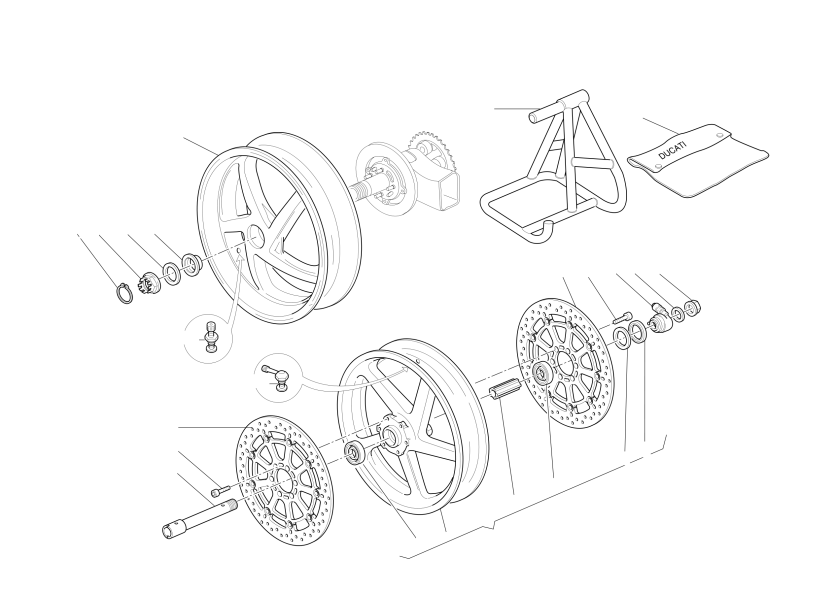 DUCATI