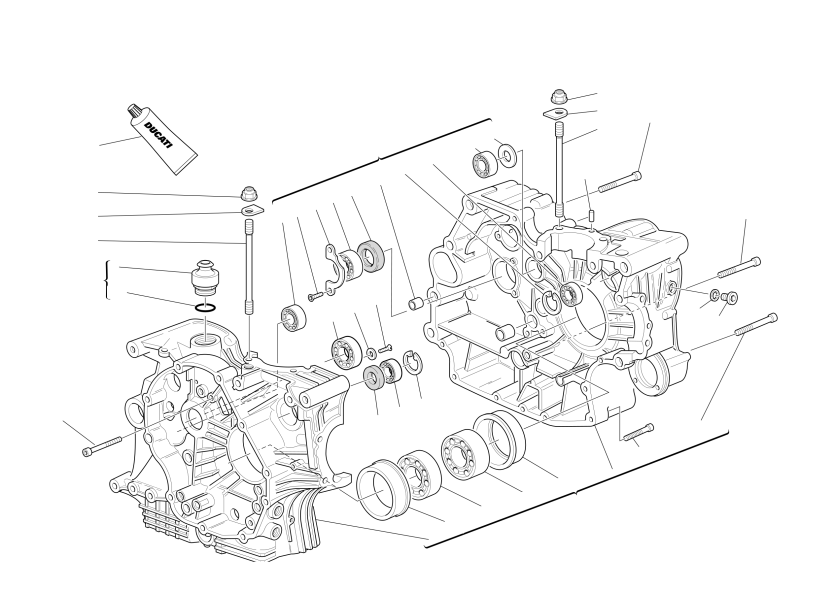 DUCATI