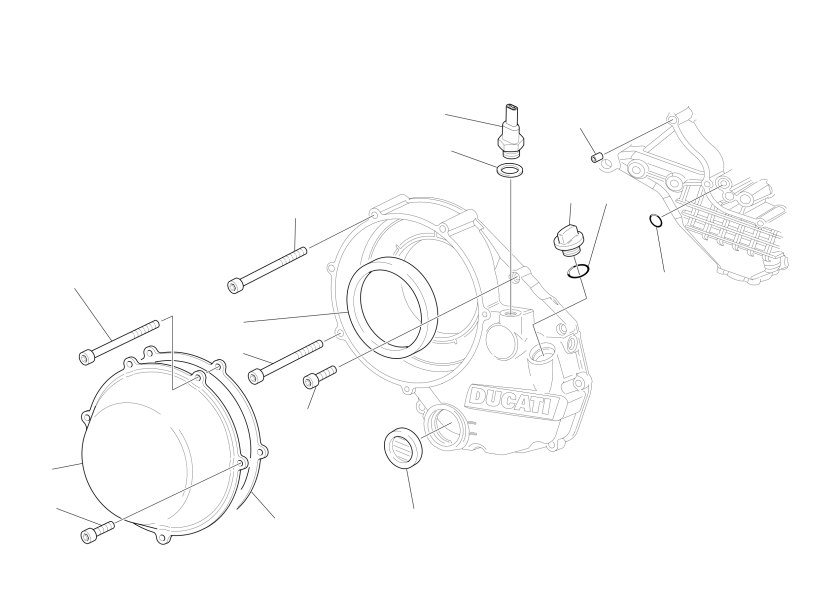 DUCATI