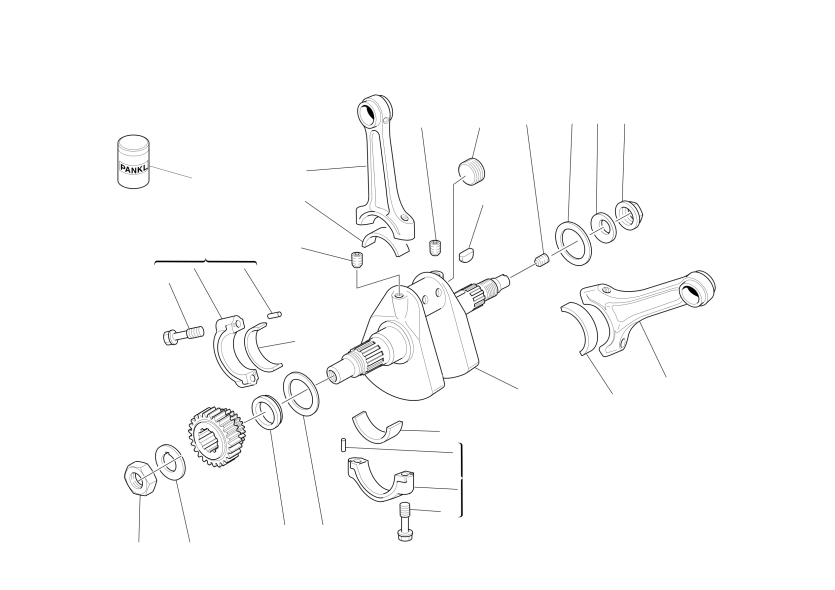 PANKL