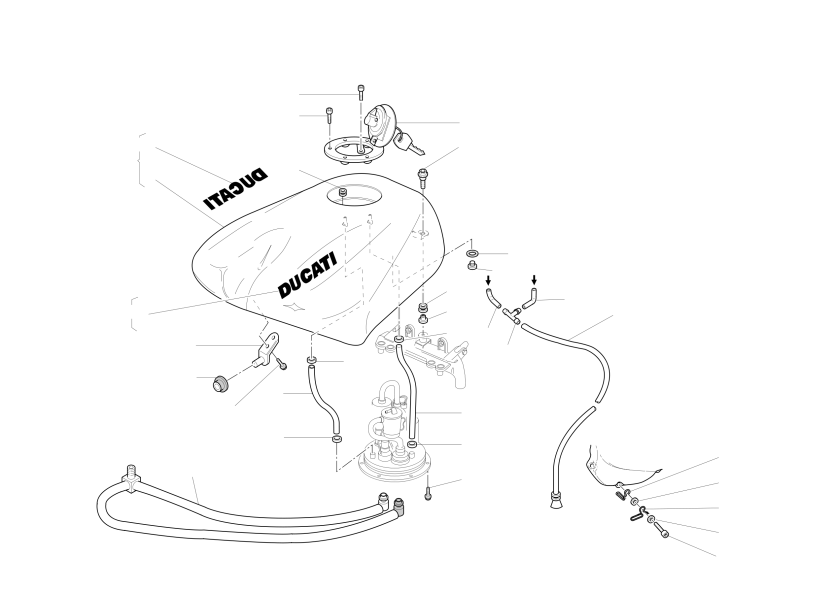 DUCATI

DUCATI