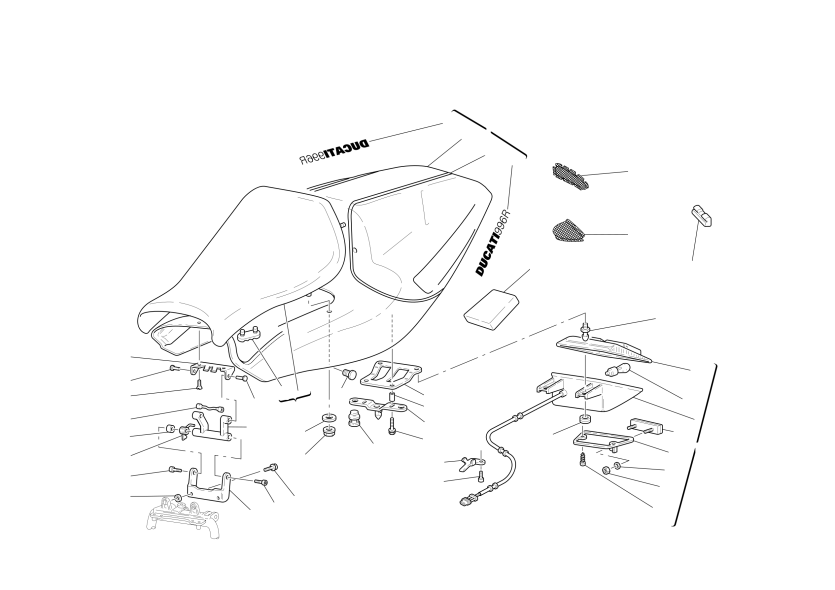 DUCATI996R

DUCATI996R