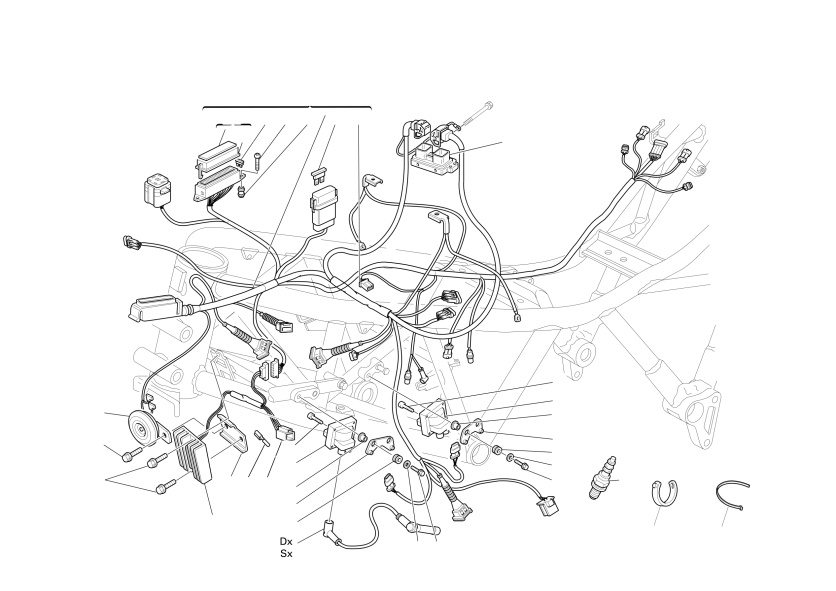 Dx
Sx