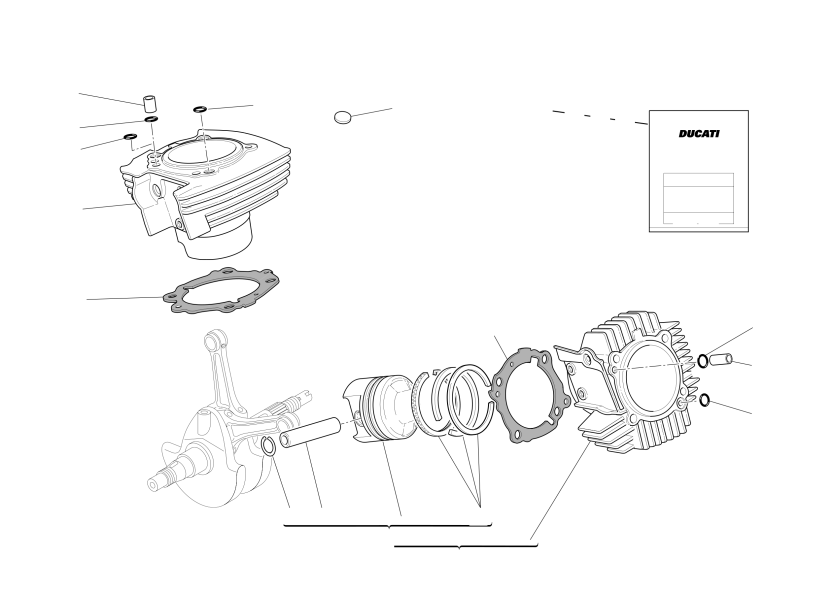 DUCATI