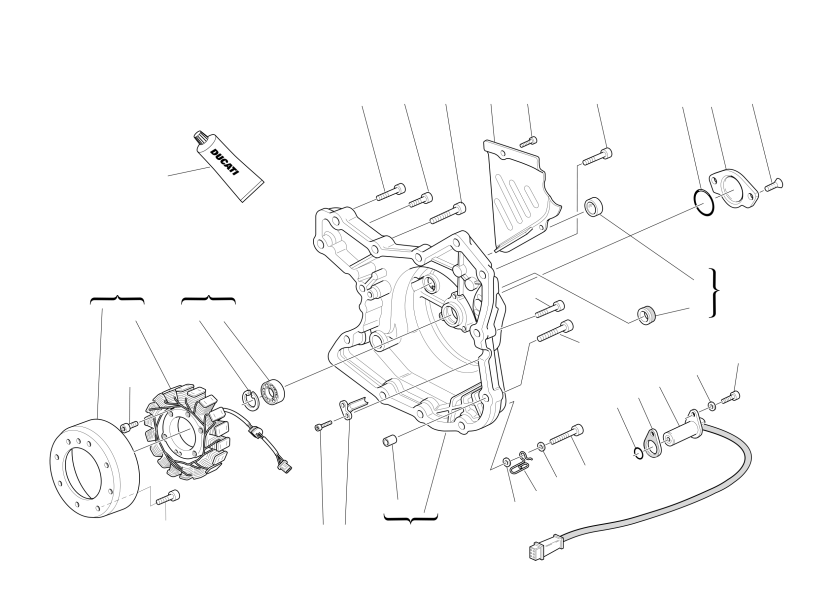 DUCATI