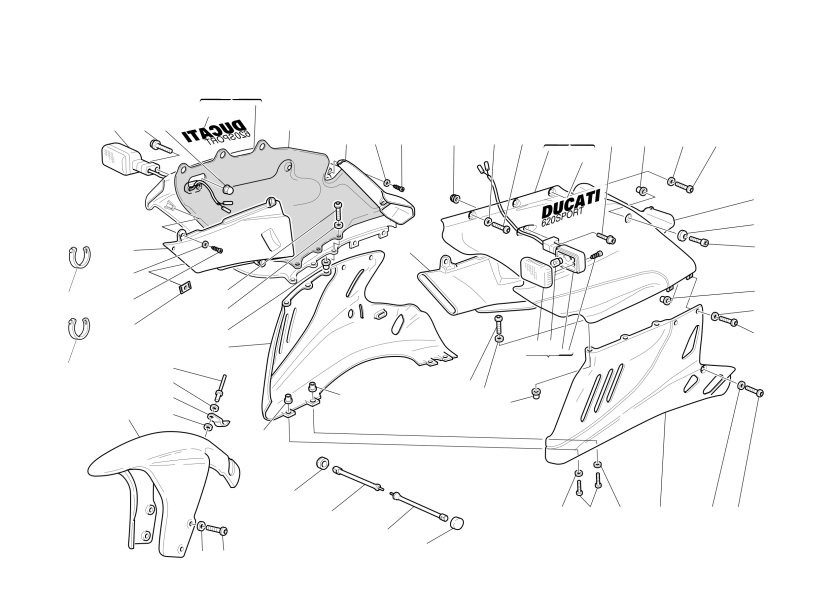 DUCATI
620SPORT
DUCATI
620SPORT