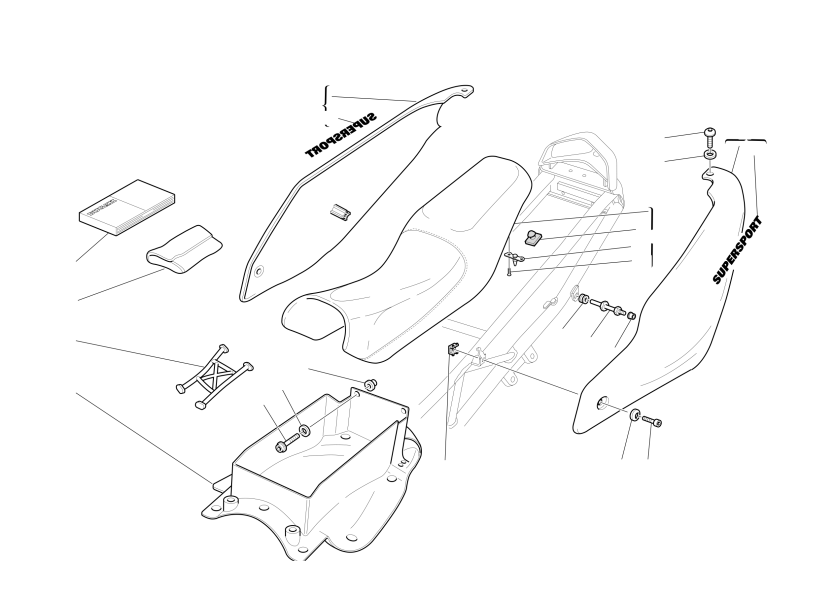 SUPERSPORT

SUPERSPORT