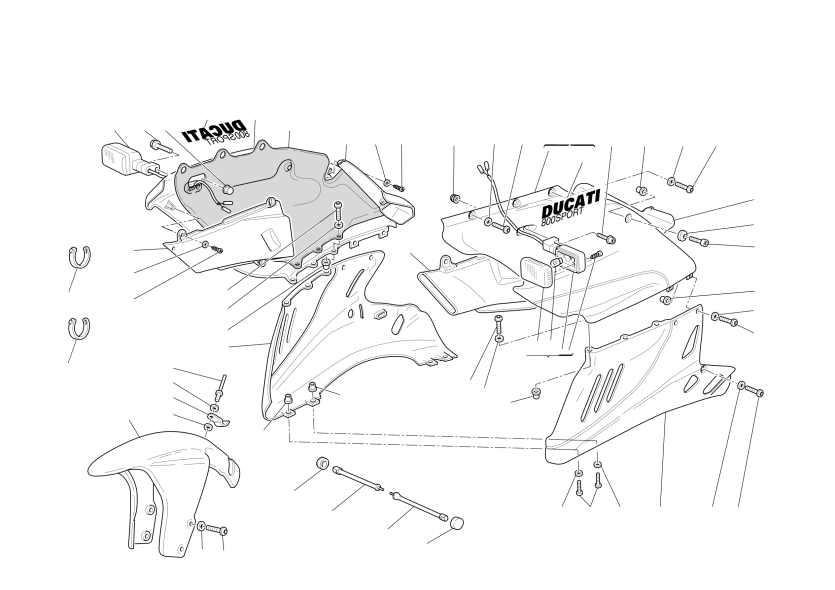 DUCATI
800SPORT
DUCATI
800SPORT