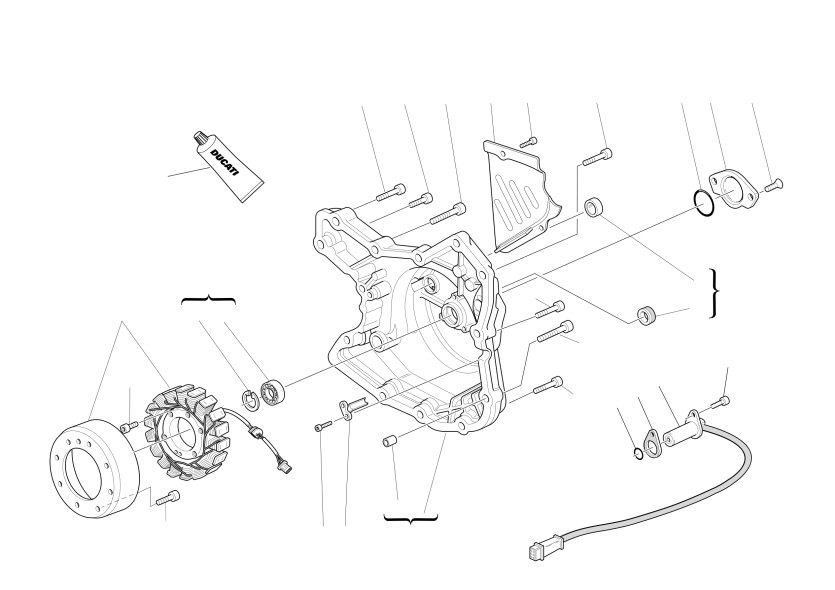 DUCATI