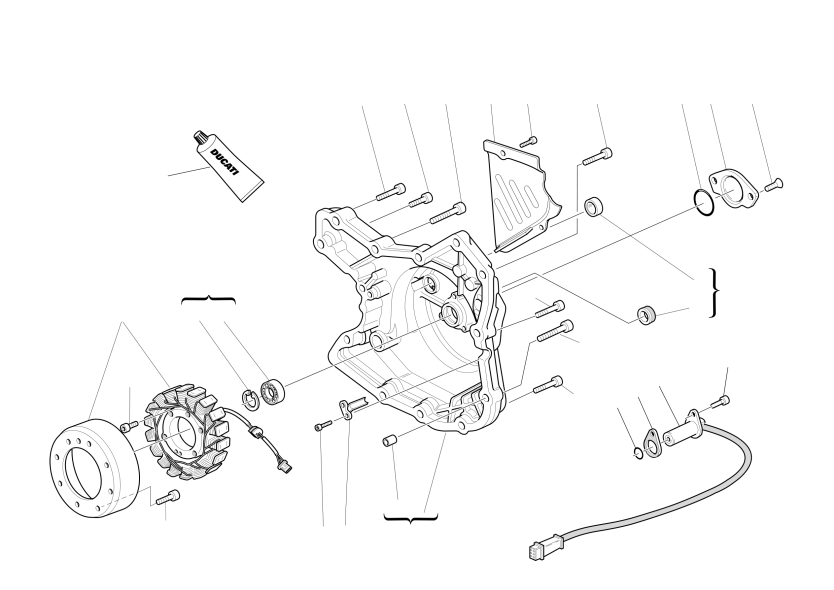 DUCATI