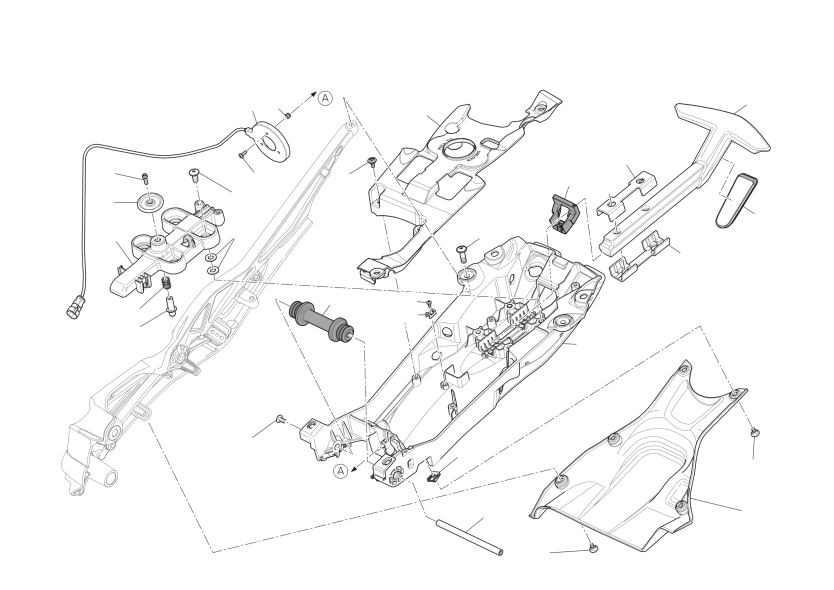 A

A