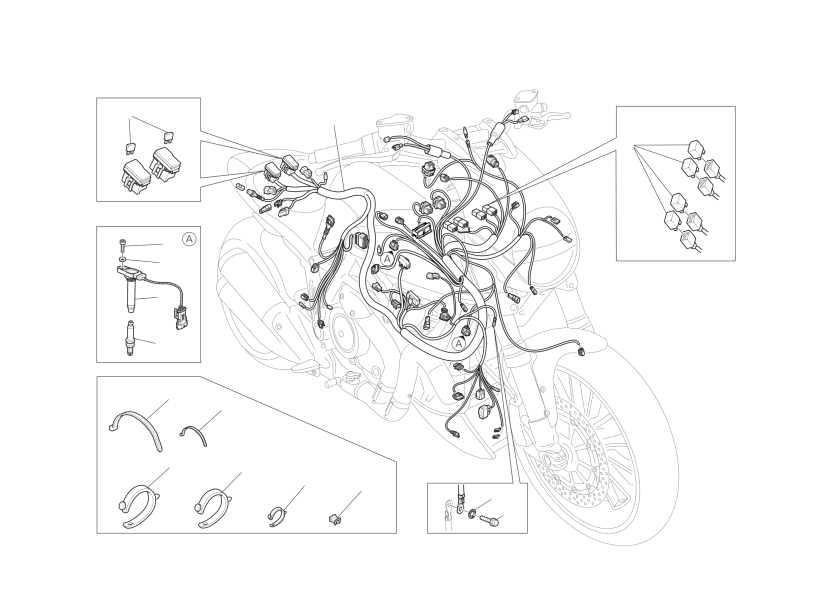 A

A

A