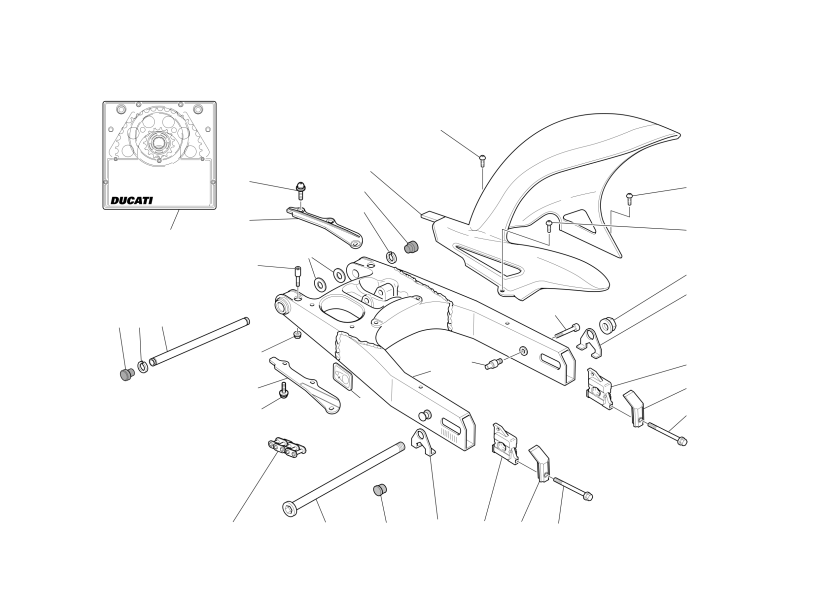 DUCATI