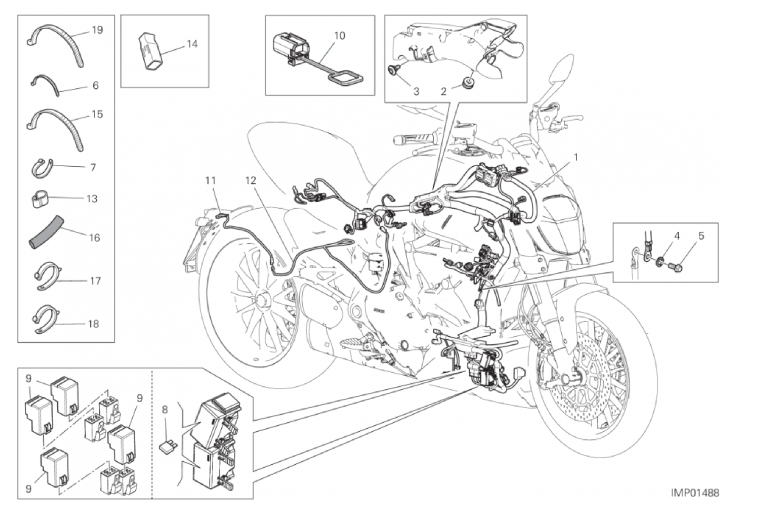 19
6
15
7
13
16
17
18
14
10
3
2
1
11
12
4
5
9
9
9
8
IMP01488