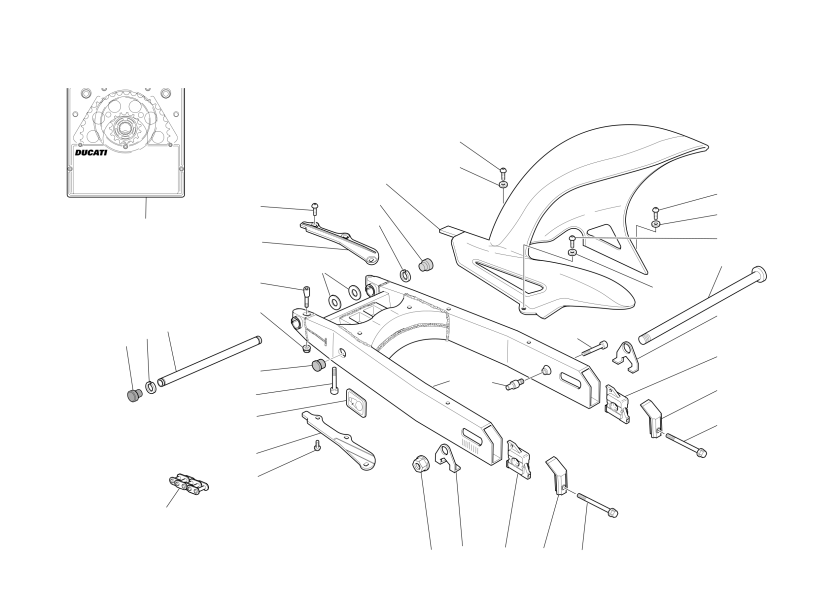 DUCATI