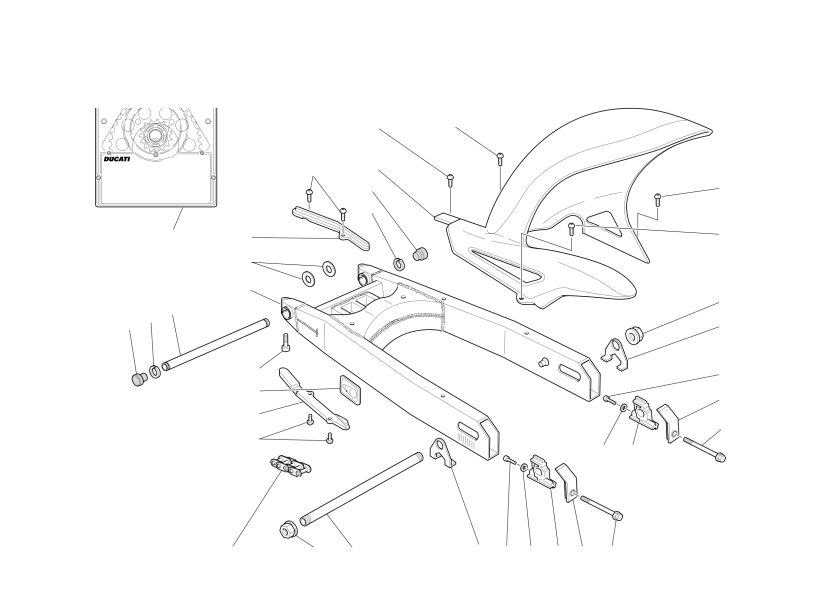 DUCATI