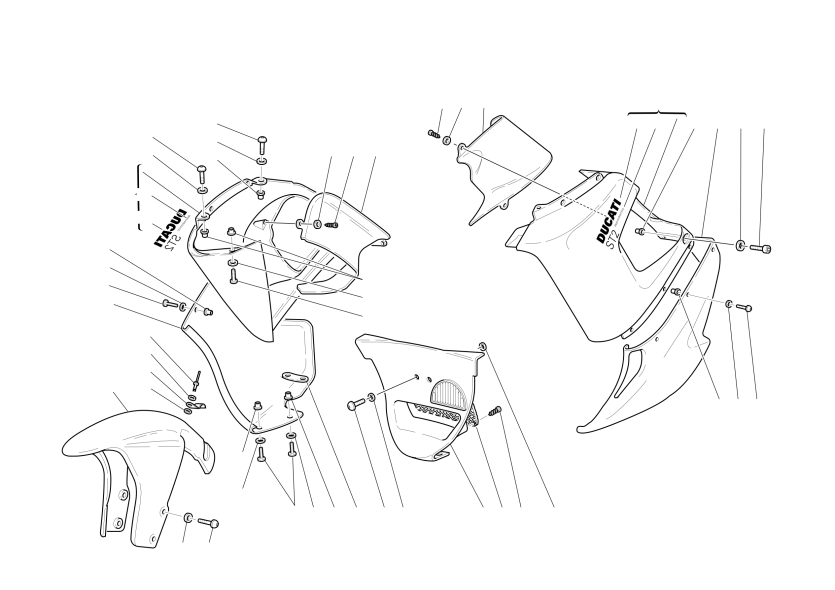 DUCATI ST2

DUCATI ST2