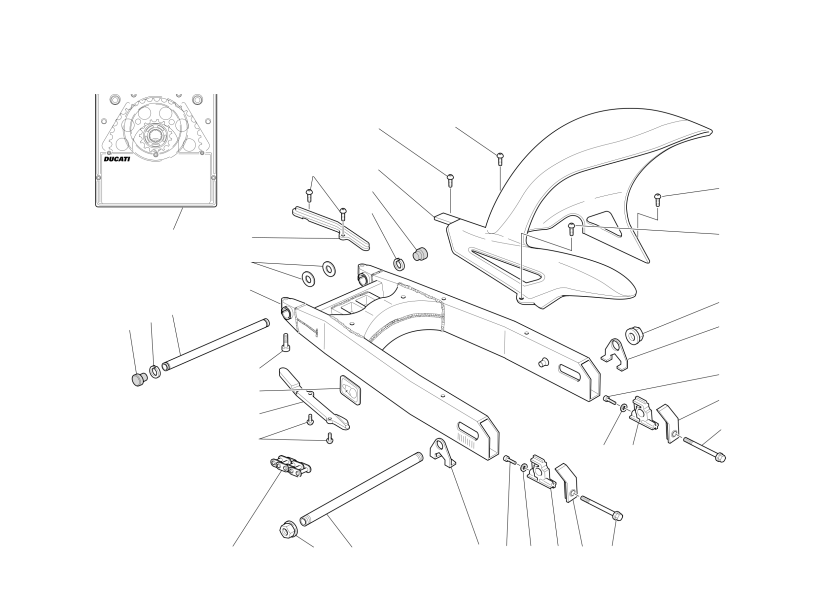 DUCATI