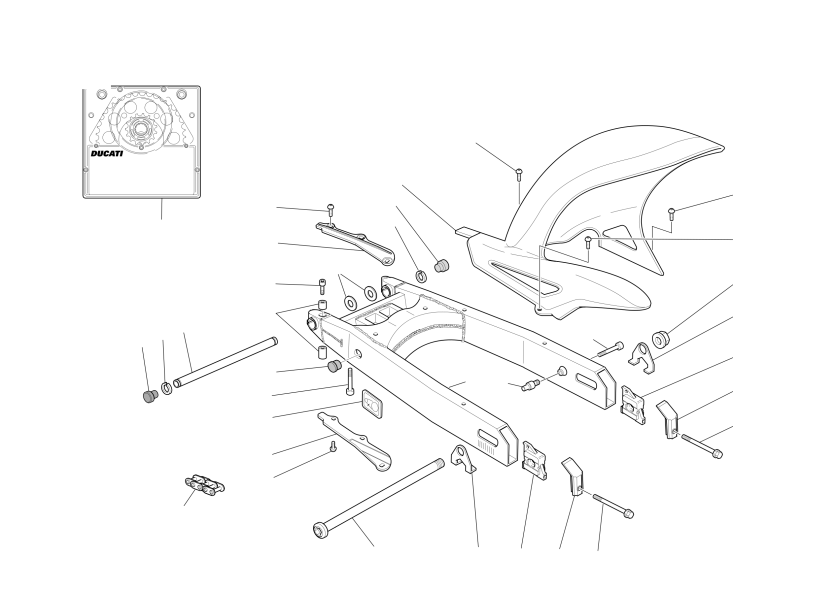 DUCATI