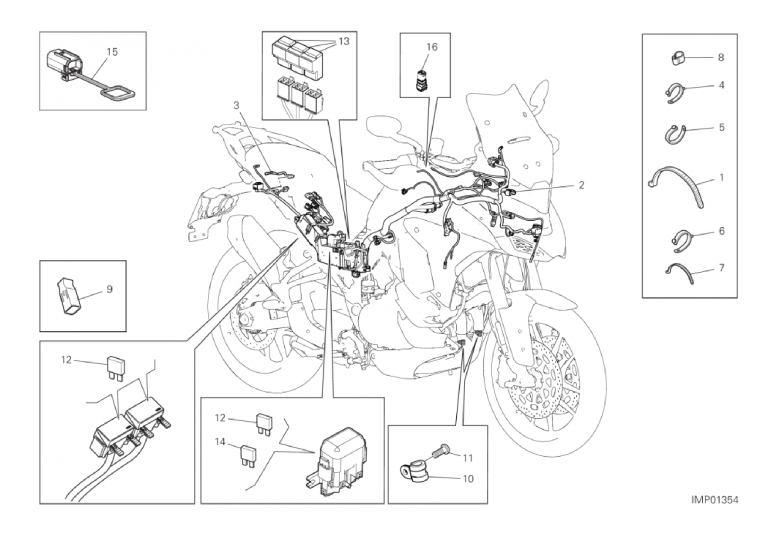 15

13

16

8

4

5

1

6

7

3

2

9

12

12

14

11

10

IMP01354