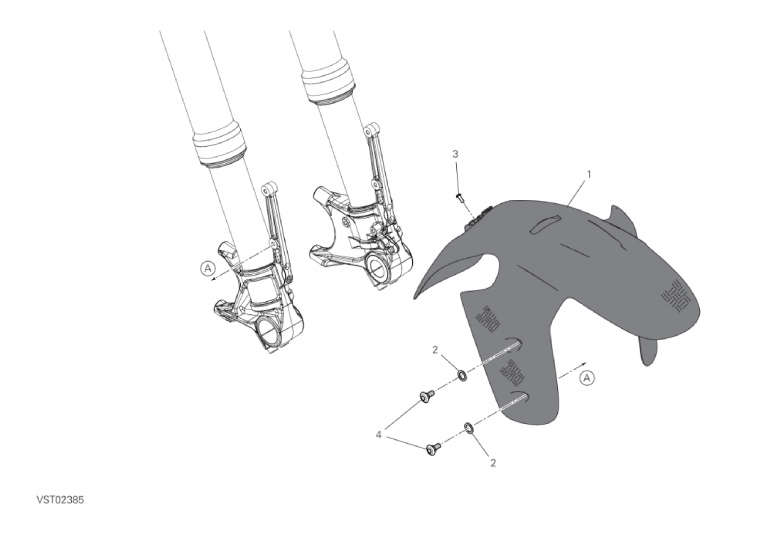 3
1
A
2
A
4
2
VST02385