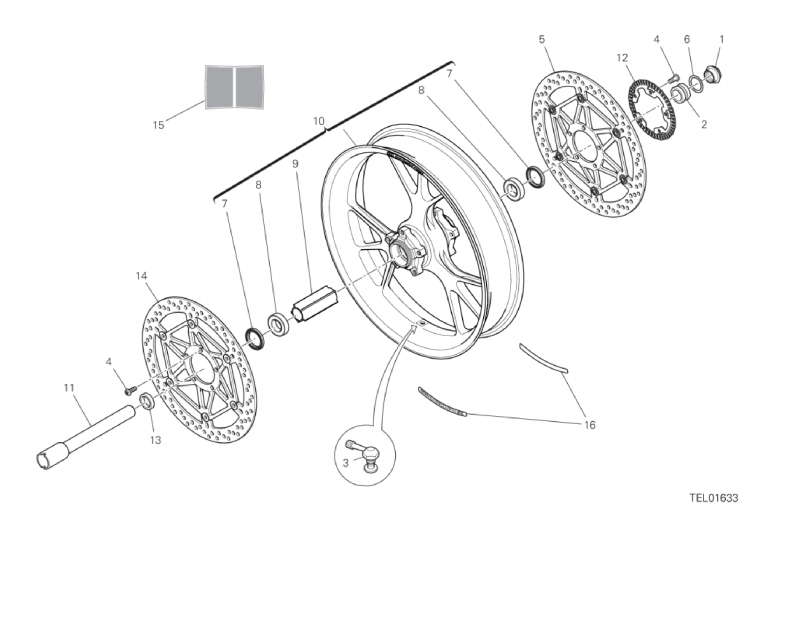 5
4
6
1
12
2
7
8
10
15
9
8
7
14
4
11
13
3
16
TEL01633