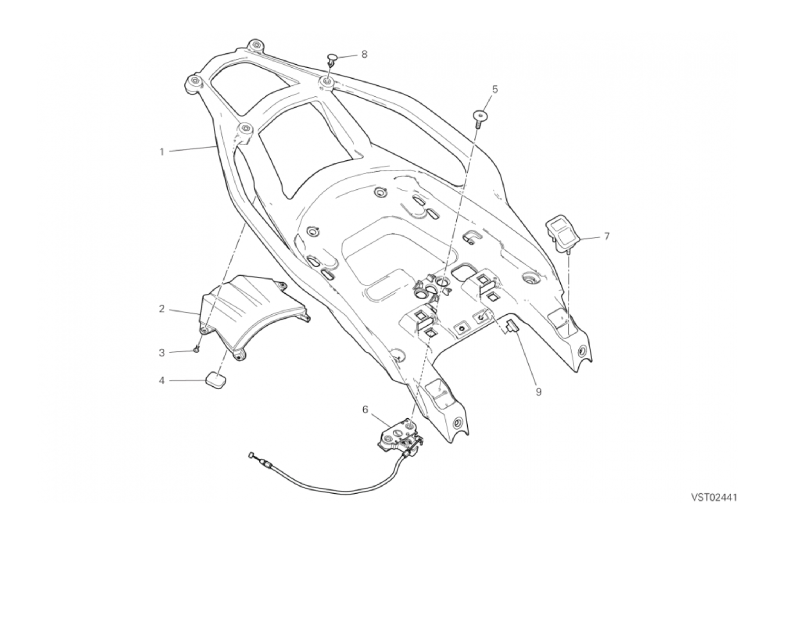 8
5
1
7
2
3
4
9
6
VST02441