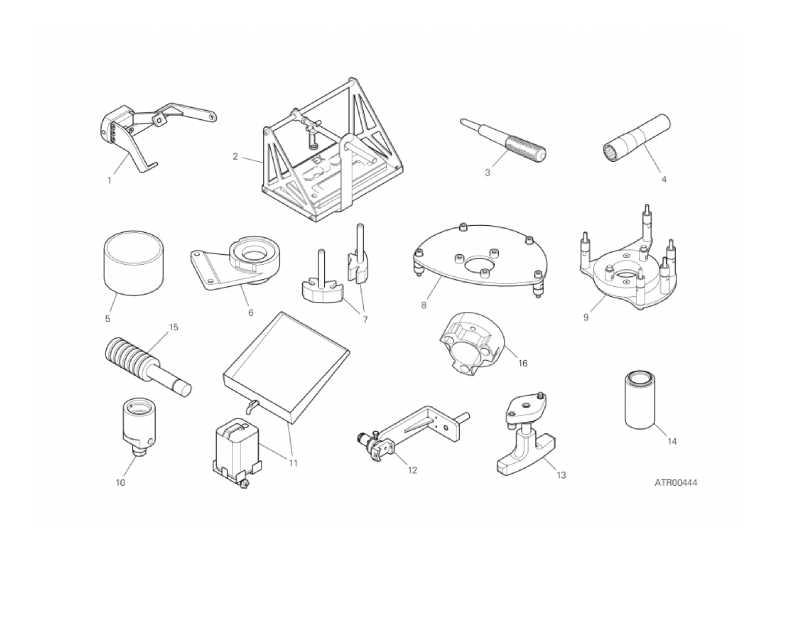 1
2
3
4
5
6
7
8
9
15
16
10
11
12
13
14
ATR00444