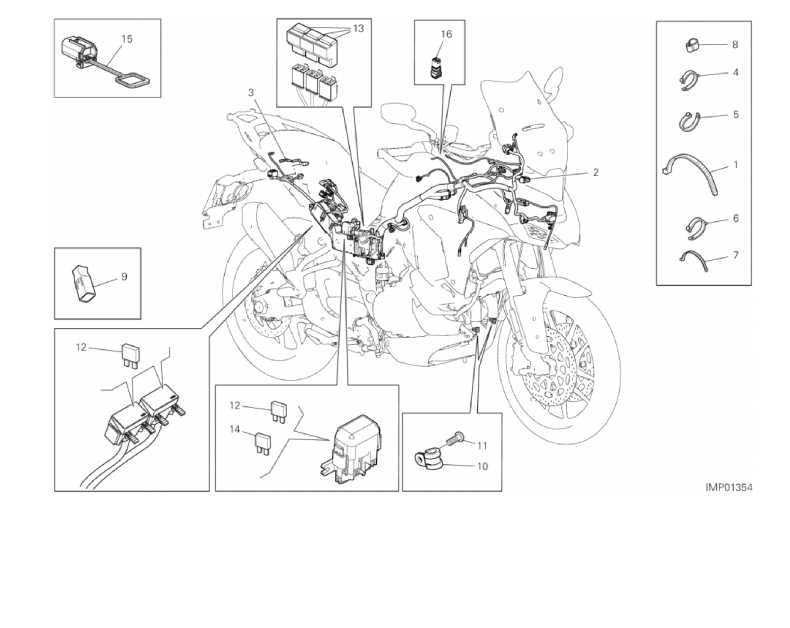 15
13
16
8
4
5
1
6
7
3
2
9
12
12
14
11
10
IMP01354