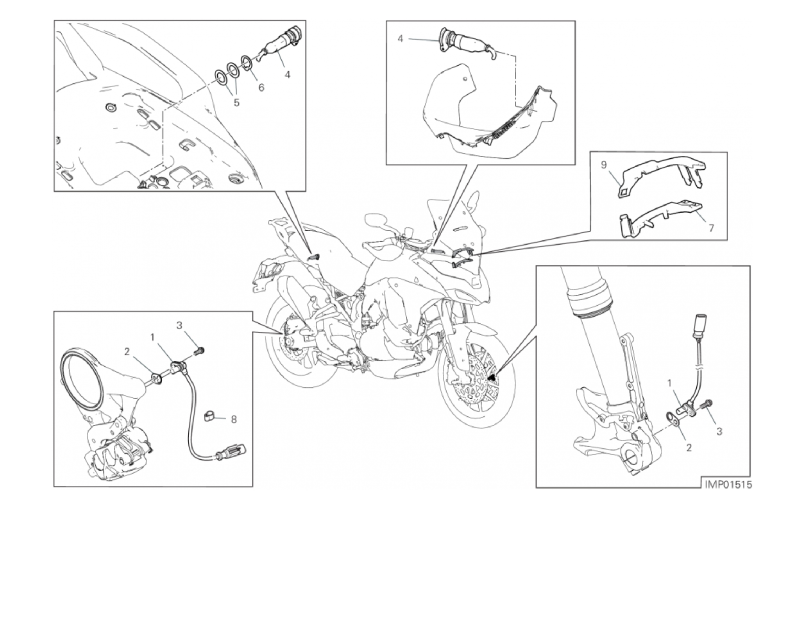 5
6
4
4
9
7
3
1
2
8
1
2
3
IMP01515