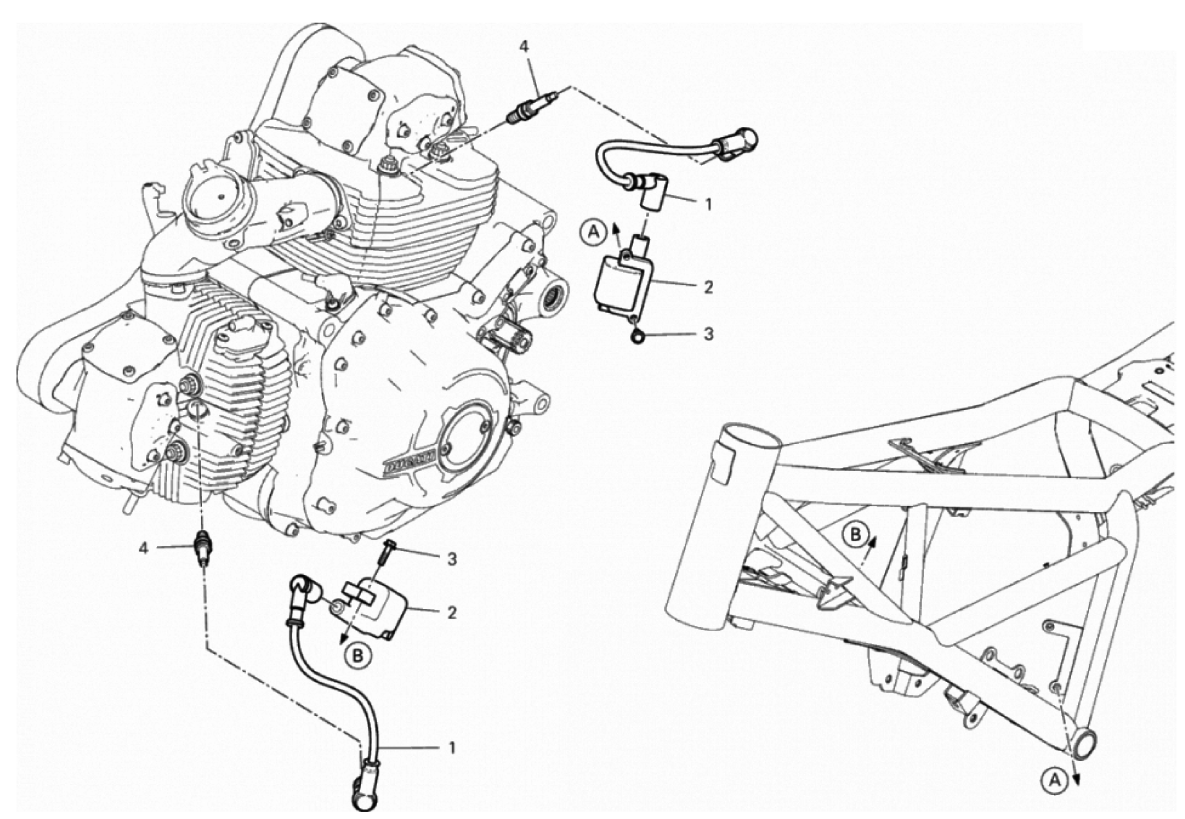 4
1
A
2
3
DUCATI
4
3
2
B
1
B
A