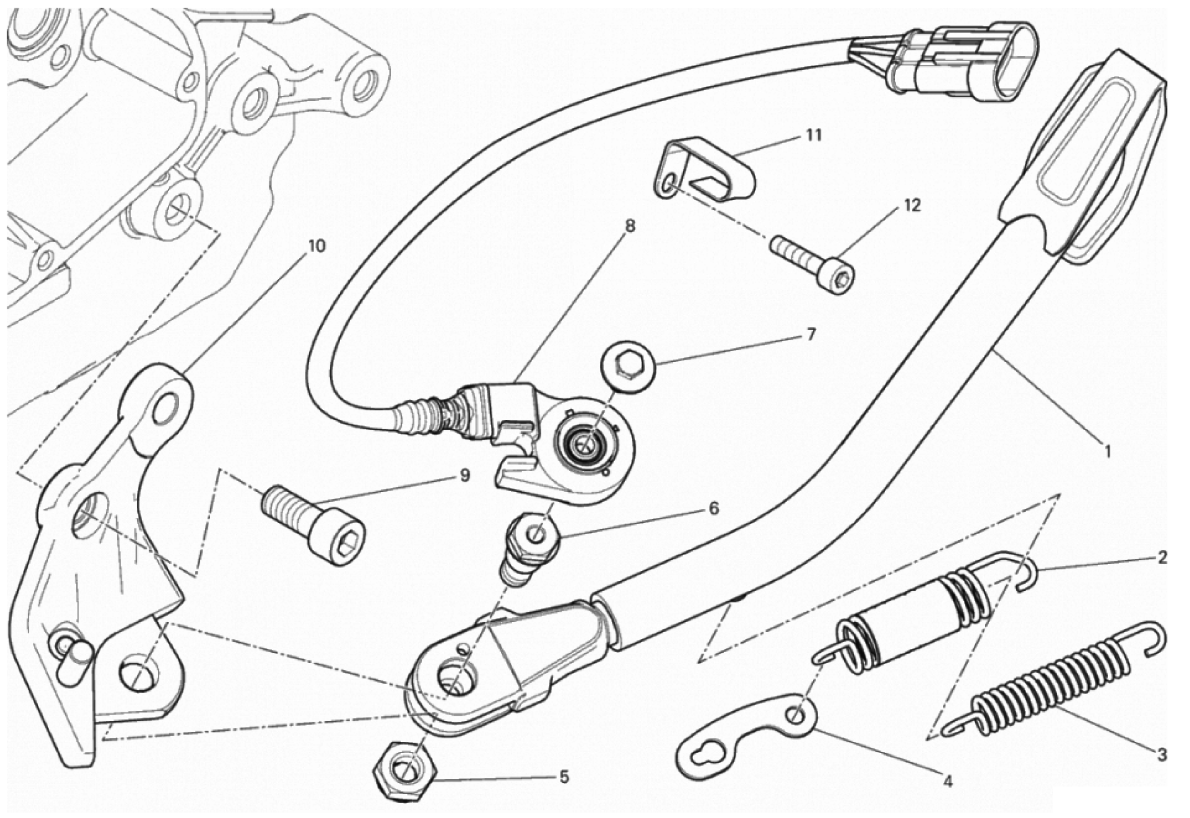 11
12
10
8
7
1
9
6
2
3
4
5