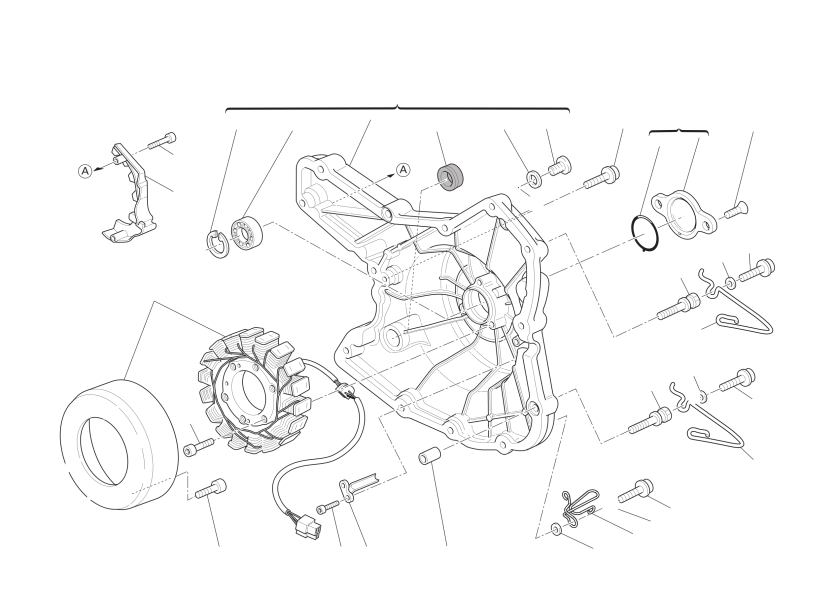 A
A