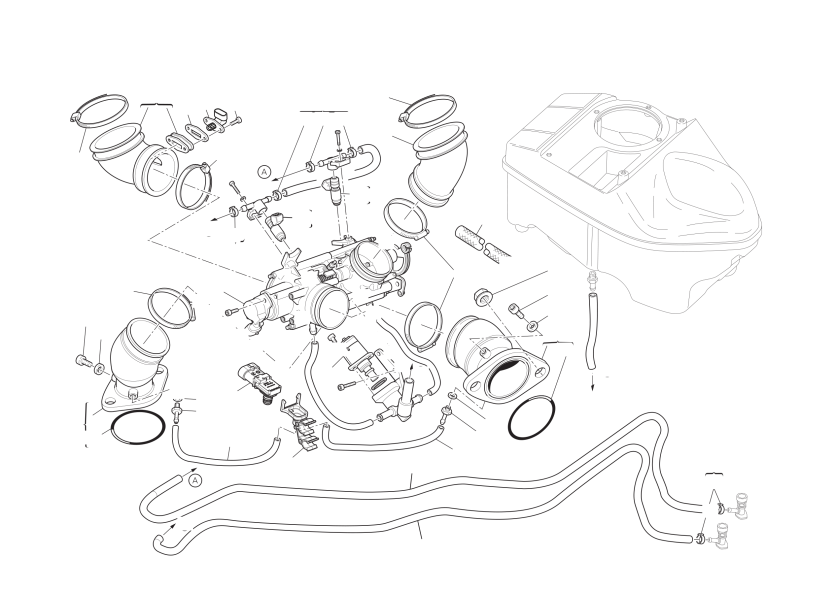 A

A