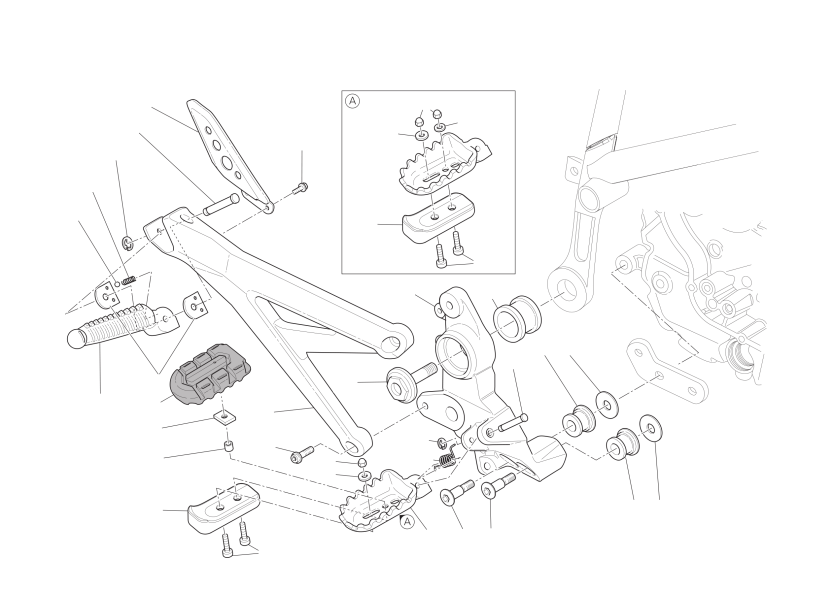 A

A