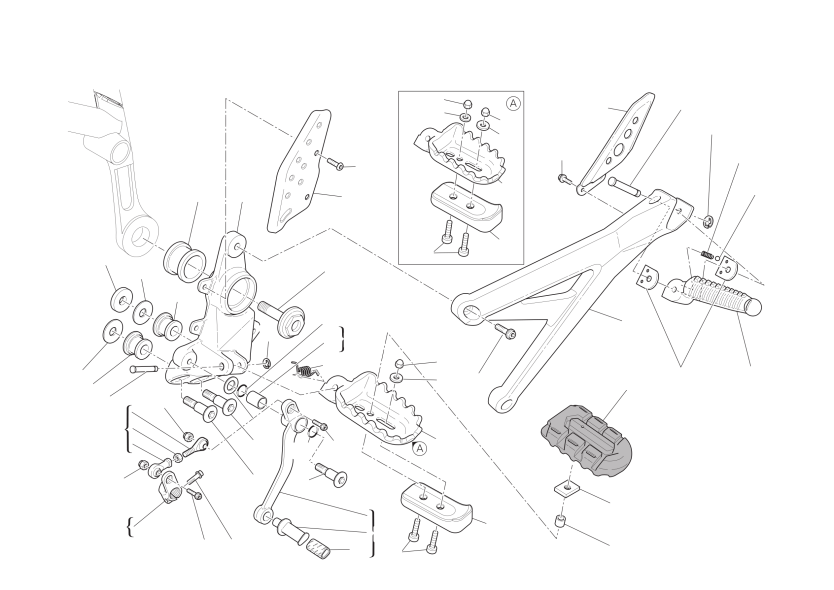 A

A