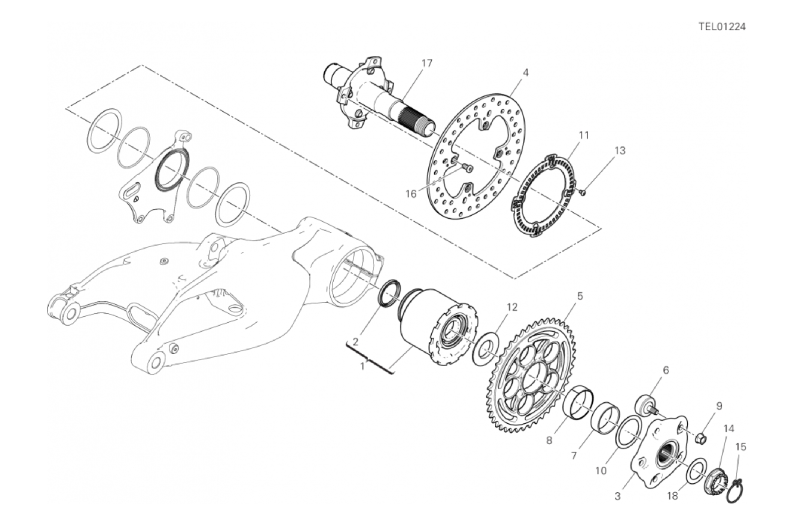 TEL01224

17
4
11
13
16
5
12
2
1
6
9
14
15
8
7
10
3
18