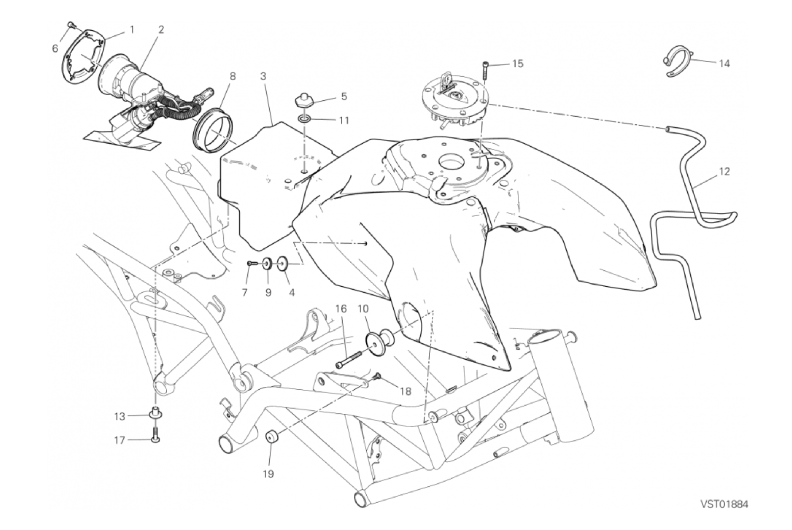 6
1
2
8
3
5
11
15
14
12
7
9
4
16
10
18
13
17
19
VST01884