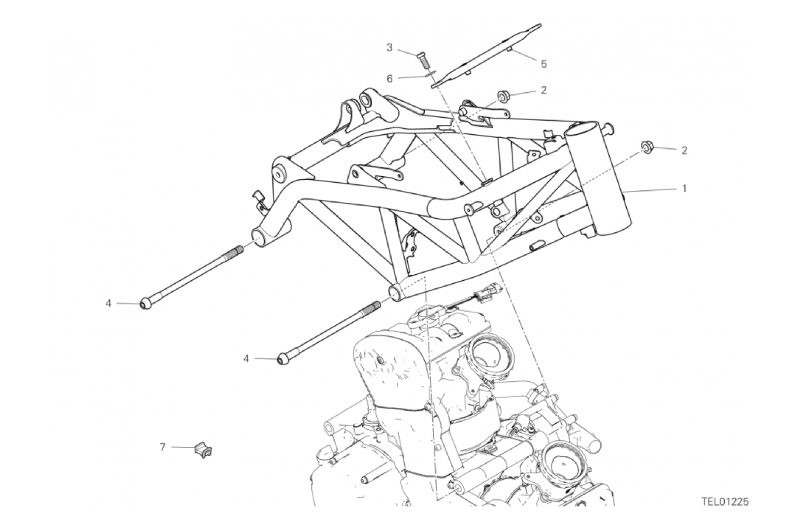 3
5
6
2
2
1
4
4
7
TEL01225