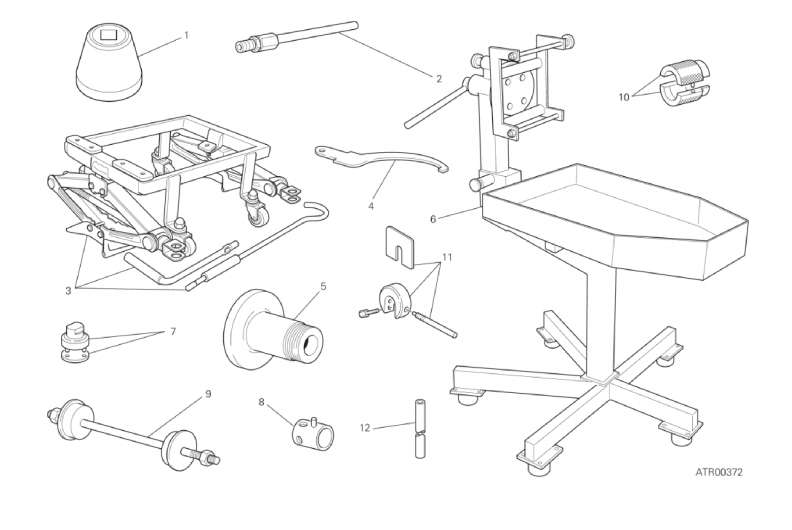 1
2
10
4
6
3
11
5
7
9
8
12
ATR00372